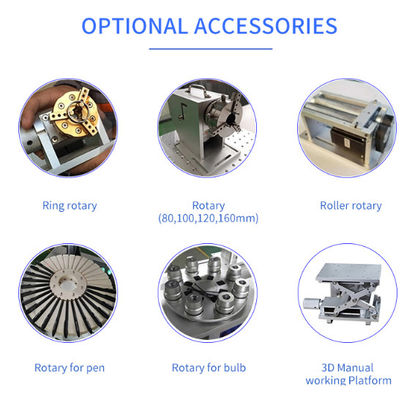 OPTIONAL ACCESSORIES

Ring rotary

Rotary
(80,100,120,160mm)

Roller rotary

Rotary for pen

Rotary for bulb

3D Manual
working Platform